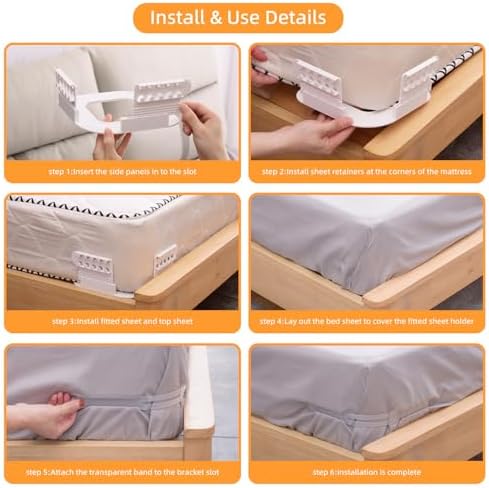 Install & Use Details

step 1:Insert the side panels in to the slot

step 2:Install sheet retainers at the corners of the mattress

step 3:Install fitted sheet and top sheet

step 4:Lay out the bed sheet to cover the fitted sheet holder

step 5:Attach the transparent band to the bracket slot

step 6:Installation is complete