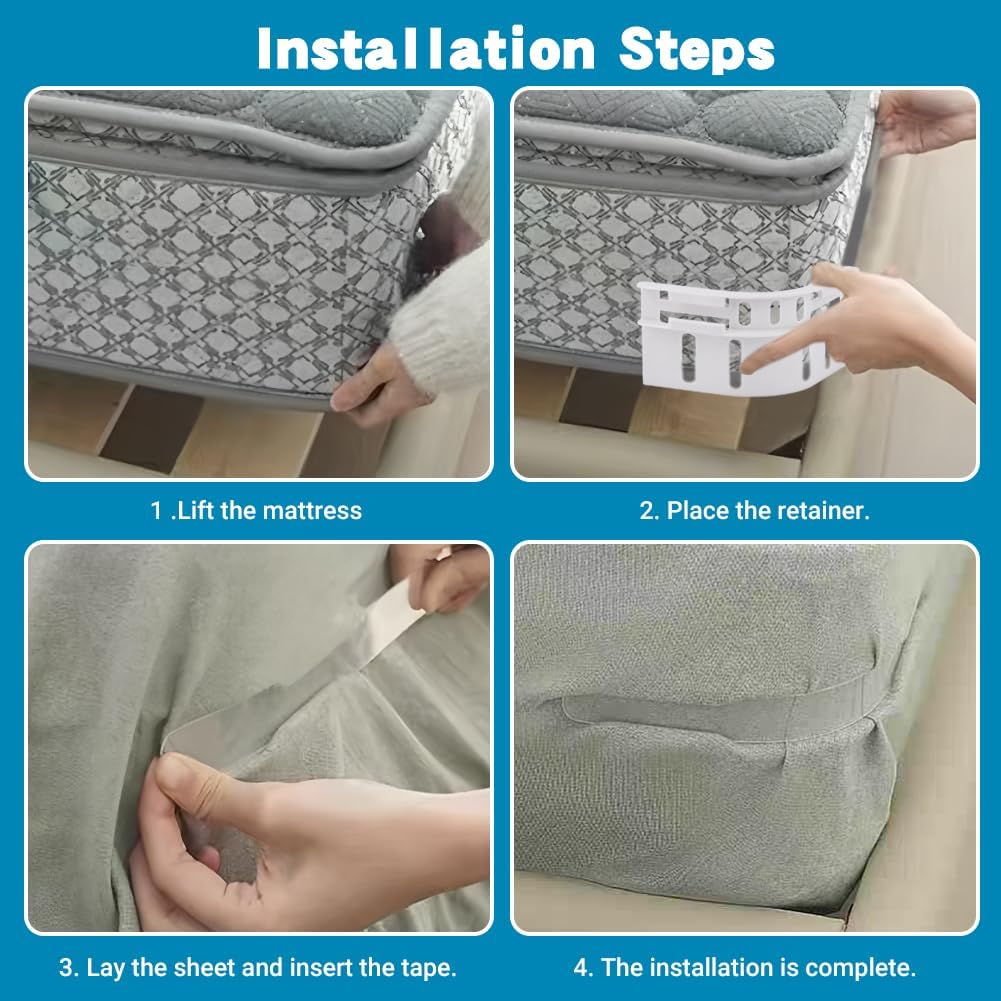 Installation Steps

1 .Lift the mattress

2. Place the retainer.

3. Lay the sheet and insert the tape.

4. The installation is complete.