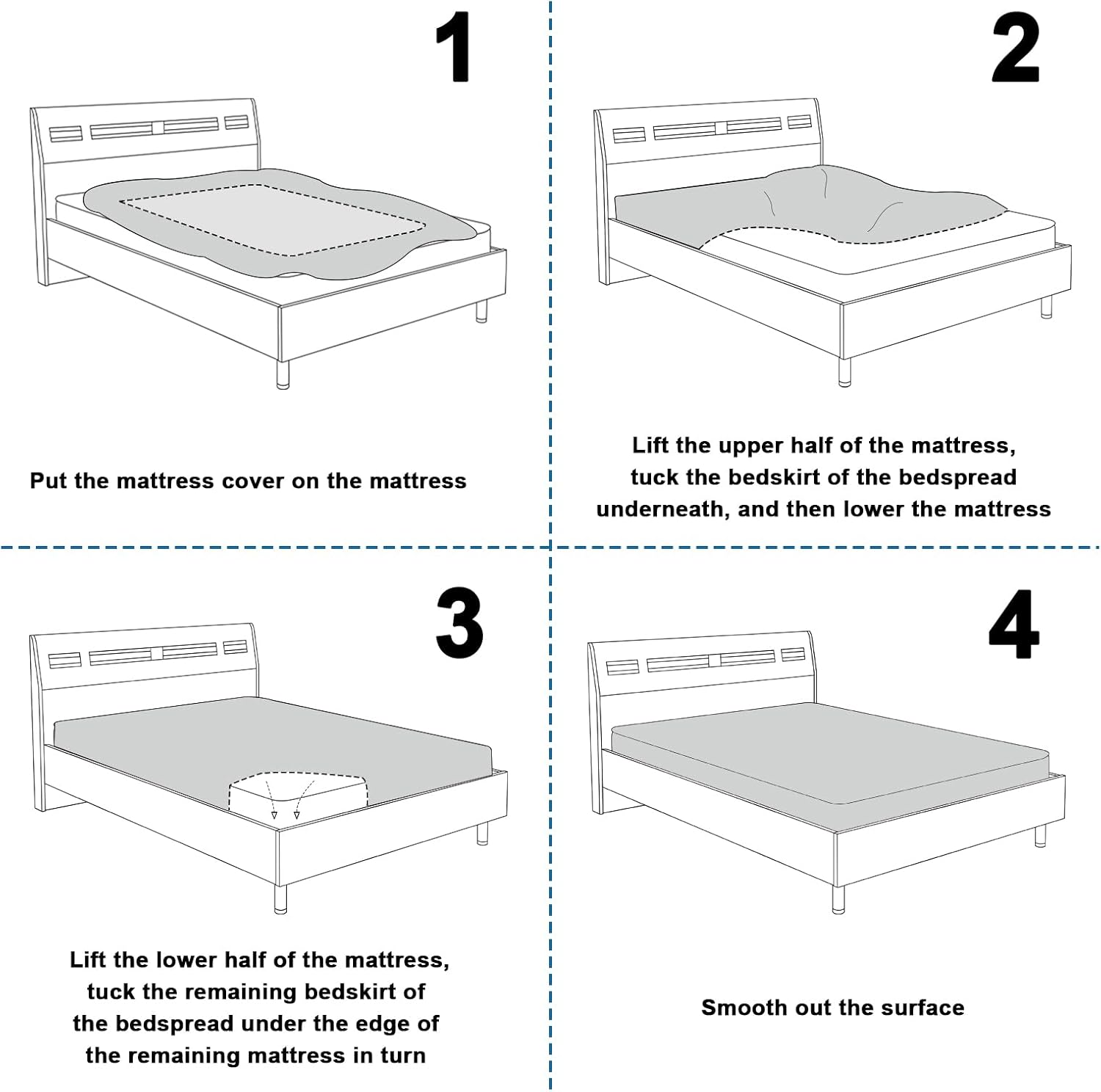 1

Put the mattress cover on the mattress

2

Lift the upper half of the mattress, tuck the bedskirt of the bedspread underneath, and then lower the mattress

3

Lift the lower half of the mattress, tuck the remaining bedskirt of the bedspread under the edge of the remaining mattress in turn

4

Smooth out the surface