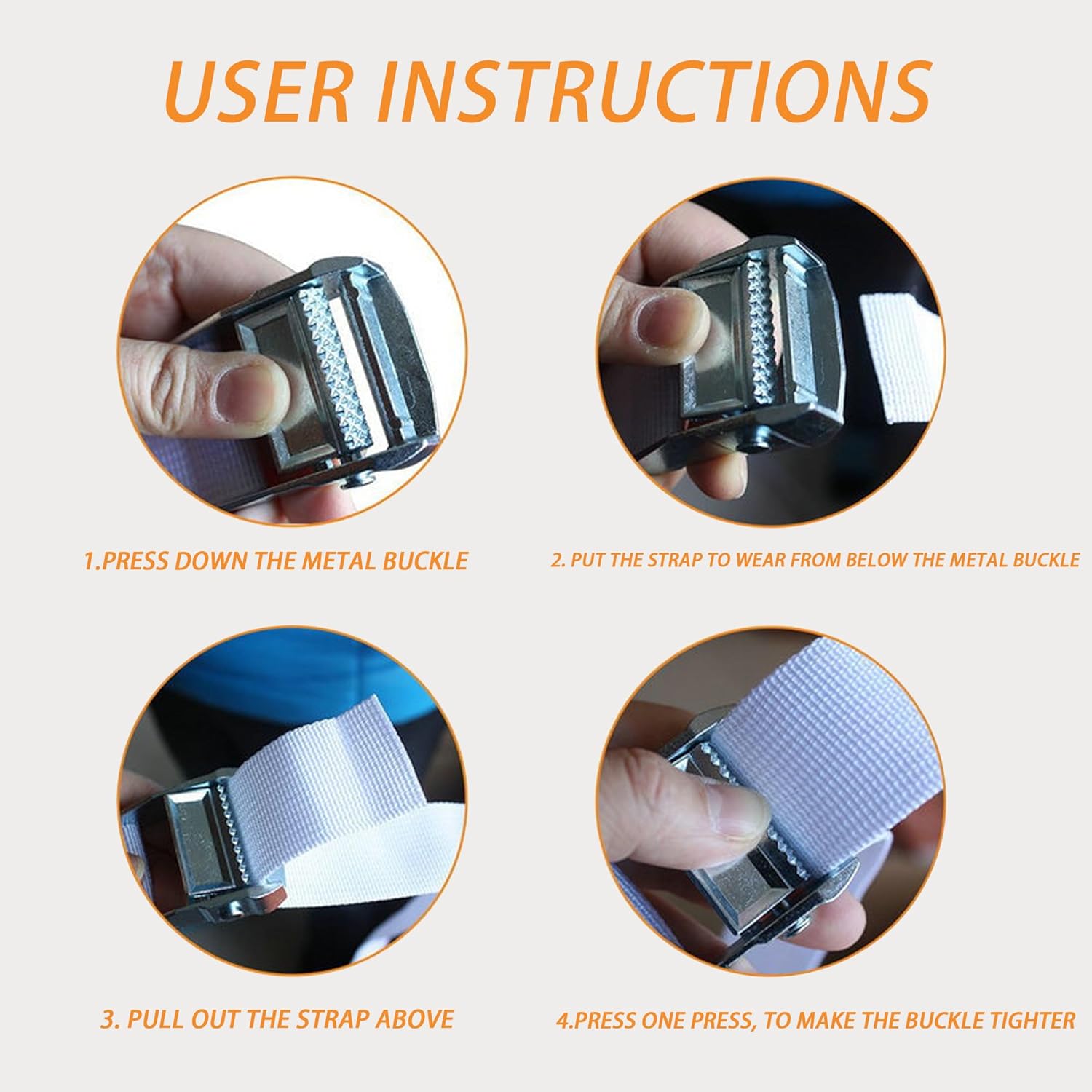 USER INSTRUCTIONS

1.PRESS DOWN THE METAL BUCKLE

2. PUT THE STRAP TO WEAR FROM BELOW THE METAL BUCKLE

3. PULL OUT THE STRAP ABOVE

4.PRESS ONE PRESS, TO MAKE THE BUCKLE TIGHTER