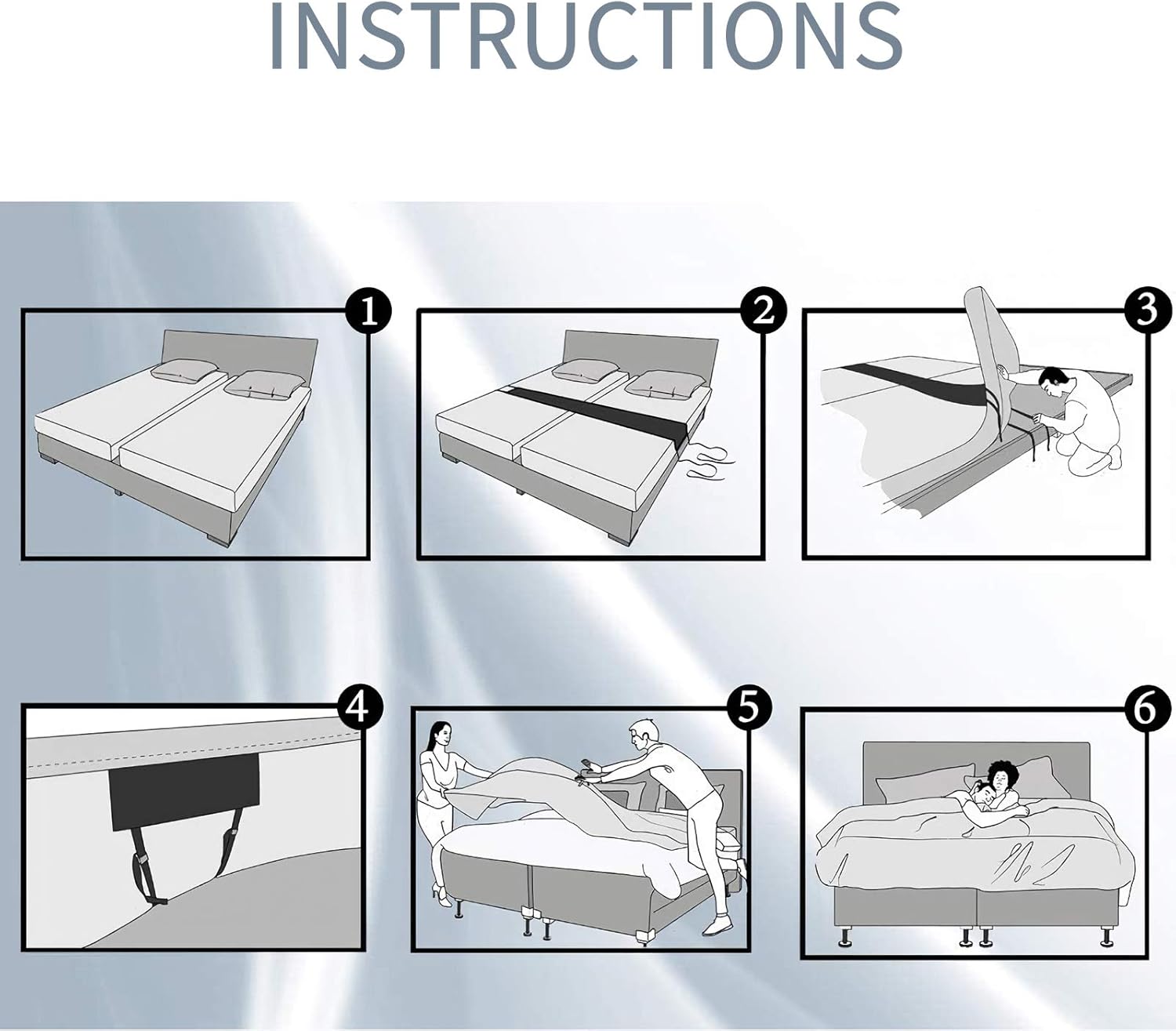 INSTRUCTIONS

1

2

3

4

5

6