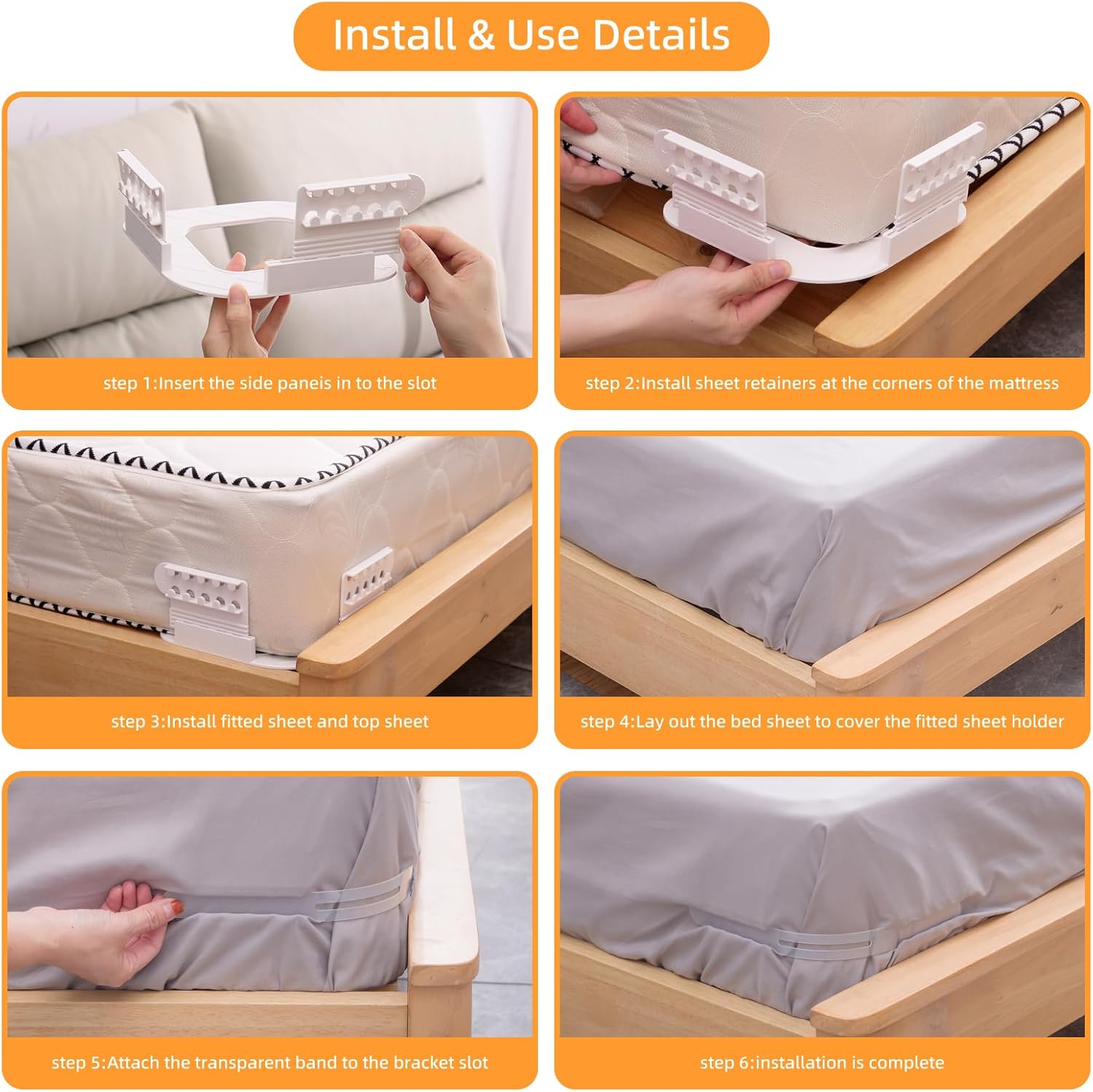 Install & Use Details

step 1:Insert the side paneis in to the slot

step 2:Install sheet retainers at the corners of the mattress

step 3:Install fitted sheet and top sheet

step 4:Lay out the bed sheet to cover the fitted sheet holder

step 5:Attach the transparent band to the bracket slot

step 6:installation is complete