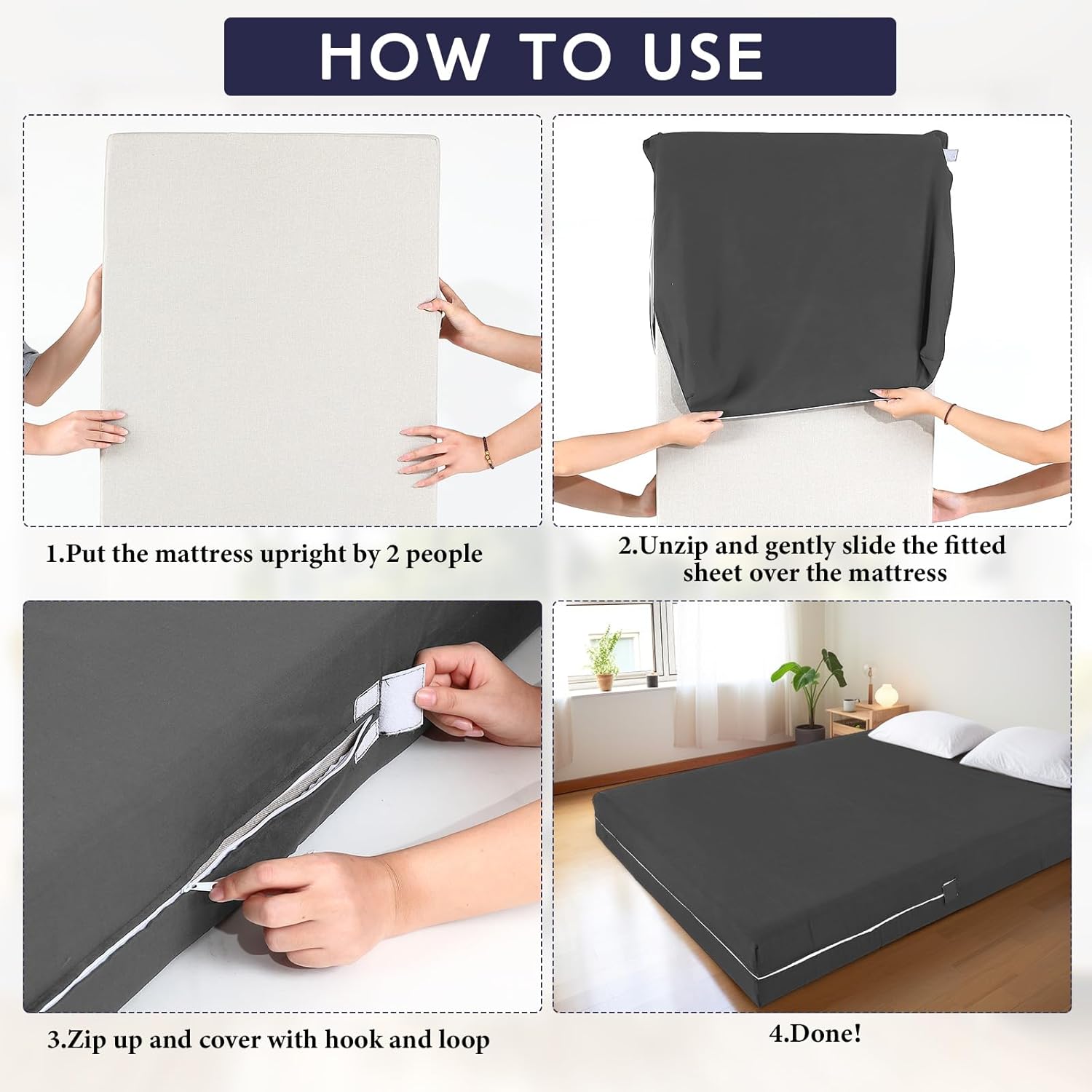 HOW TO USE

1.Put the mattress upright by 2 people

2.Unzip and gently slide the fitted sheet over the mattress

3.Zip up and cover with hook and loop

4.Done!